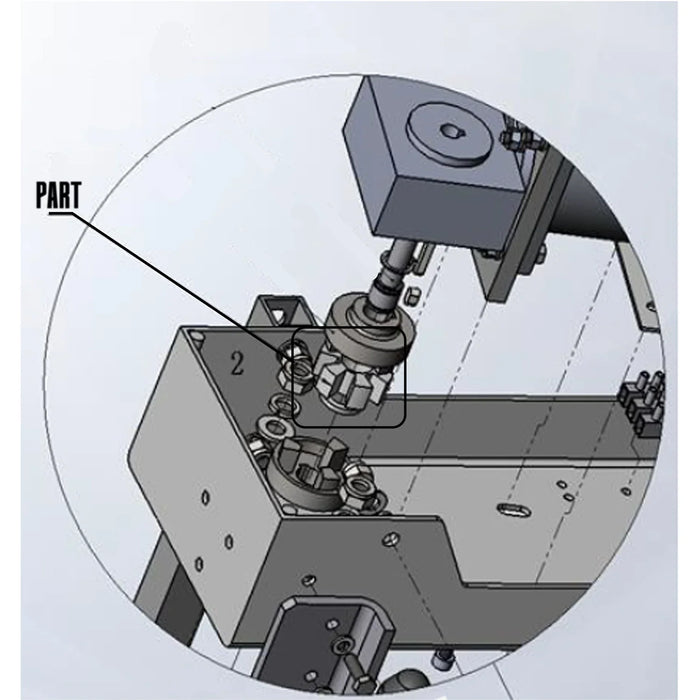 PART

2