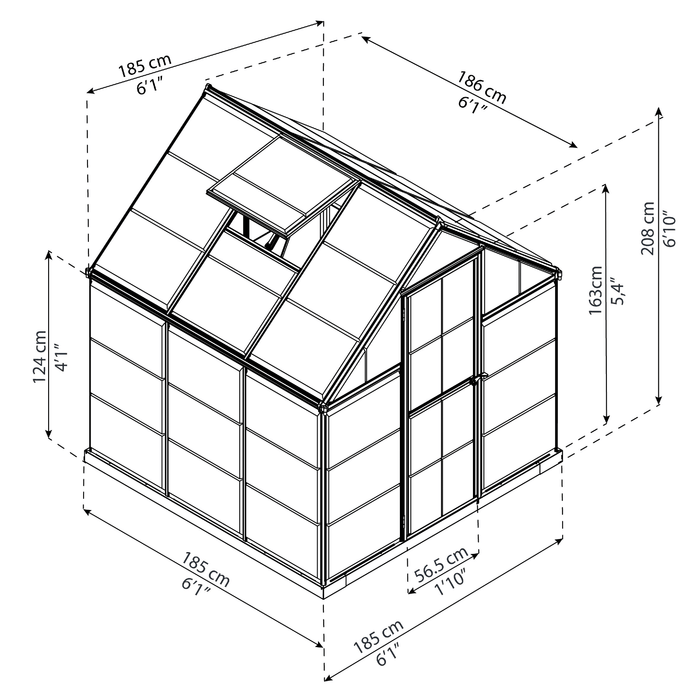 185 cm
6'1"

186 cm
6'1"

208 cm
6'10"

163cm
5,4"

124 cm
4'1"

185 cm
6'1"

56.5 cm
1'10"

185 cm
6'1"