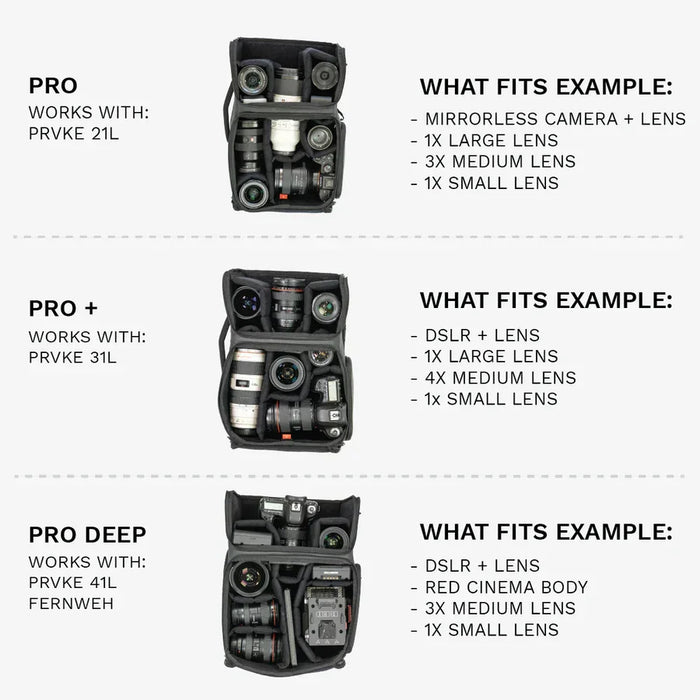 PRO
WORKS WITH:
PRVKE 21L

WHAT FITS EXAMPLE:
- MIRRORLESS CAMERA + LENS
- 1X LARGE LENS
- 3X MEDIUM LENS
- 1X SMALL LENS

PRO +
WORKS WITH:
PRVKE 31L

WHAT FITS EXAMPLE:
- DSLR + LENS
- 1X LARGE LENS
- 4X MEDIUM LENS
- 1x SMALL LENS

PRO DEEP
WORKS WITH:
PRVKE 41L
FERNWEH

WHAT FITS EXAMPLE:
- DSLR + LENS
- RED CINEMA BODY
- 3X MEDIUM LENS
- 1X SMALL LENS