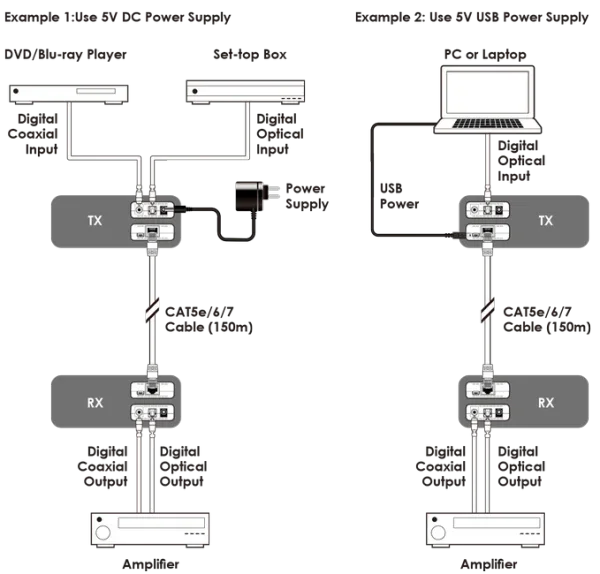 Example 1:Use 5V DC Power Supply

DVD/Blu-ray Player

Set-top Box

Digital Coaxial Input

Digital Optical Input

Power Supply

TX

CAT5e/6/7 Cable (150m)

RX

Digital Coaxial Output

Digital Optical Output

Amplifier

Example 2: Use 5V USB Power Supply

PC or Laptop

Digital Optical Input

USB Power

TX

CAT5e/6/7 Cable (150m)

RX

Digital Coaxial Output

Digital Optical Output

Amplifier