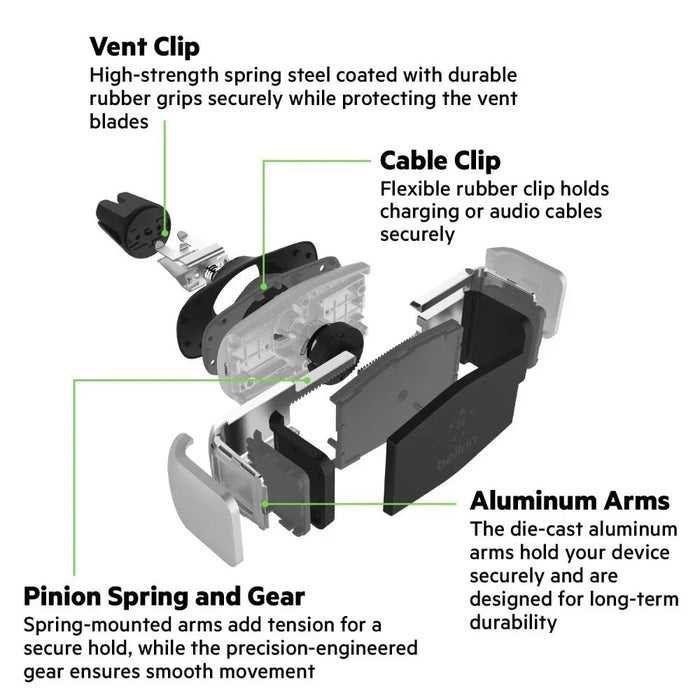 Vent Clip
High-strength spring steel coated with durable rubber grips securely while protecting the vent blades

Cable Clip
Flexible rubber clip holds charging or audio cables securely

belkin

Aluminum Arms
The die-cast aluminum arms hold your device securely and are designed for long-term durability

Pinion Spring and Gear
Spring-mounted arms add tension for a secure hold, while the precision-engineered gear ensures smooth movement