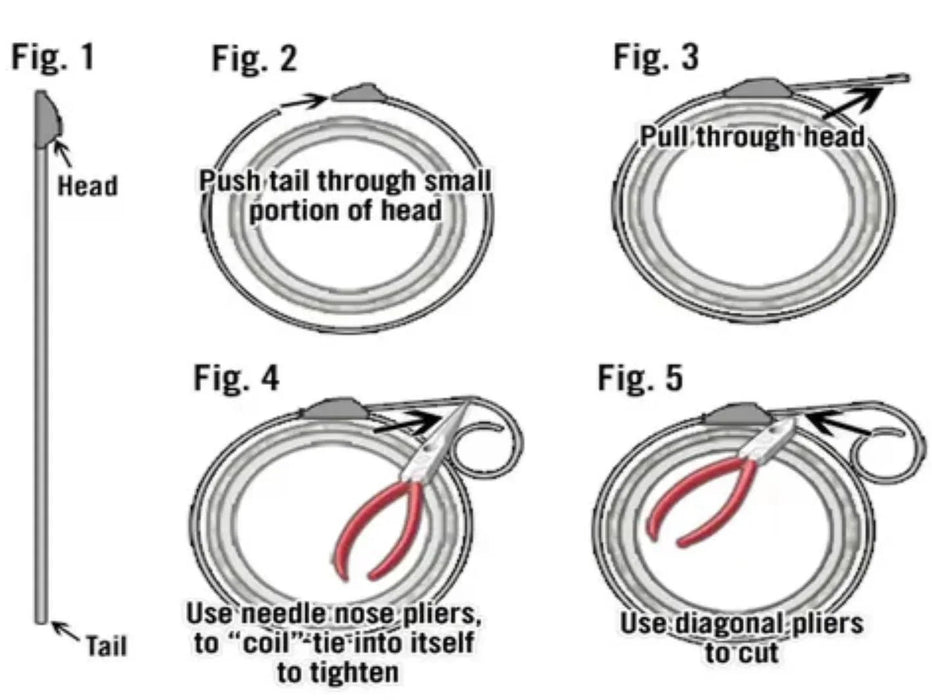 Fig. 1
Head
Tail

Fig. 2
Push tail through small portion of head

Fig. 3
Pull through head

Fig. 4
Use needle nose pliers, to "coil" tie into itself to tighten

Fig. 5
Use diagonal pliers to cut