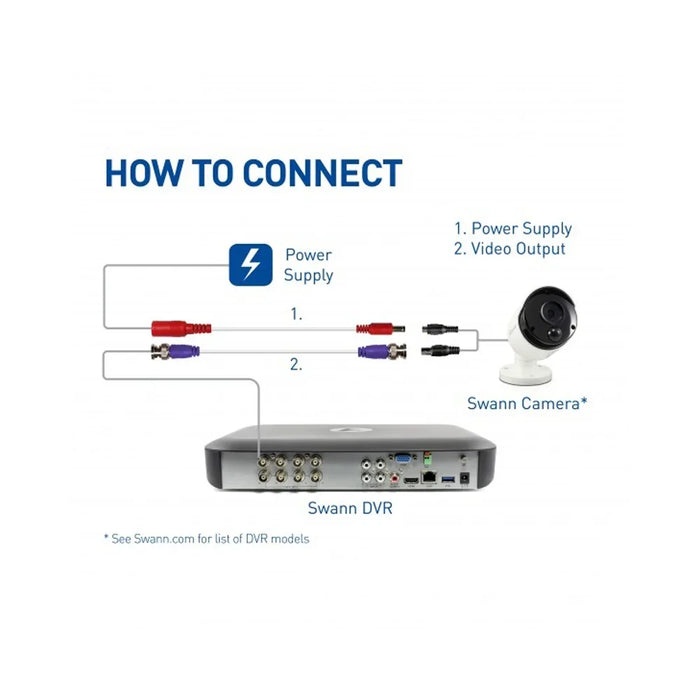 HOW TO CONNECT

1. Power Supply
2. Video Output

Power Supply

1.

2.

Swann Camera*

Swann DVR

* See Swann.com for list of DVR models